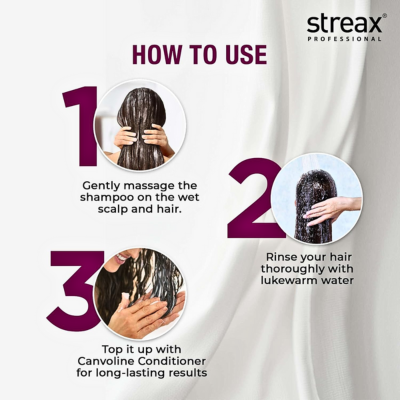 streax®
PROFESSIONAL

HOW TO USE

1

Gently massage the shampoo on the wet scalp and hair.

2

Rinse your hair thoroughly with lukewarm water

3

Top it up with Canvoline Conditioner for long-lasting results